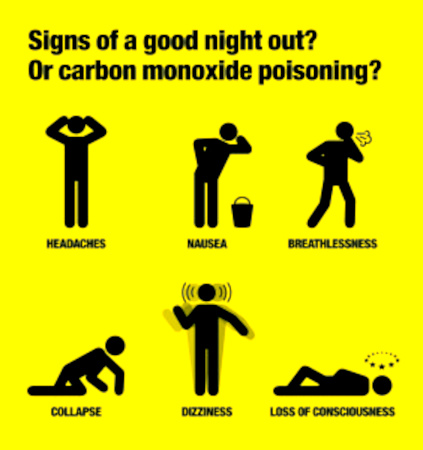 Signs of a good night out?
Or carbon monoxide poisoning?

HEADACHES

NAUSEA

BREATHLESSNESS

COLLAPSE

DIZZINESS

LOSS OF CONSCIOUSNESS