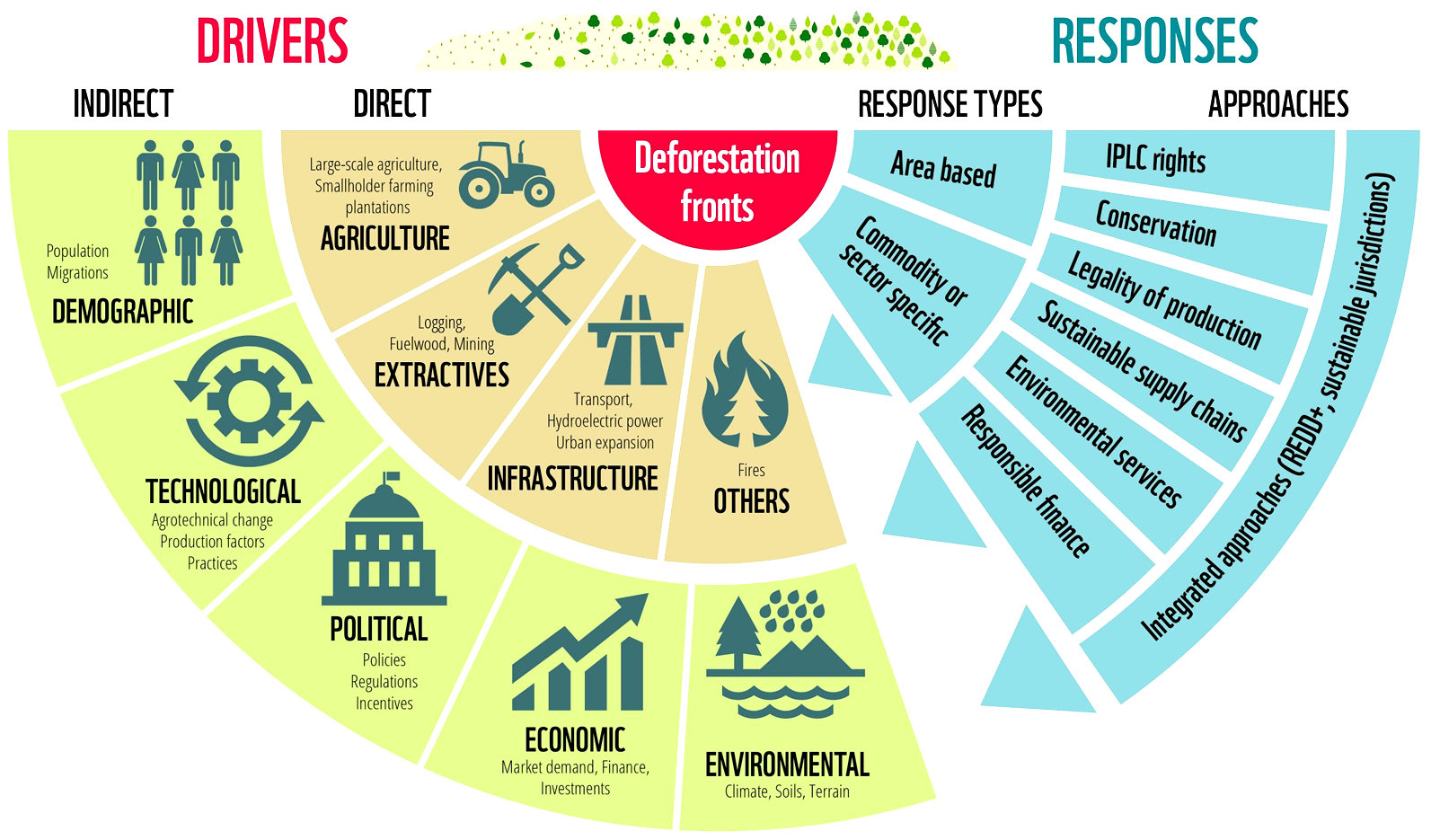 DRIVERS

RESPONSES

INDIRECT

DIRECT

RESPONSE TYPES

APPROACHES

Deforestation fronts

Population
Migrations
DEMOGRAPHIC

TECHNOLOGICAL
Agrotechnical change
Production factors
Practices

POLITICAL
Policies
Regulations
Incentives

ECONOMIC
Market demand, Finance, Investments

ENVIRONMENTAL
Climate, Soils, Terrain

Large-scale agriculture, Smallholder farming plantations
AGRICULTURE

Logging, Fuelwood, Mining
EXTRACTIVES

Transport, Hydroelectric power Urban expansion
INFRASTRUCTURE

Fires
OTHERS

Area based

Commodity or sector specific

IPLC rights

Conservation

Legality of production

Sustainable supply chains

Environmental services

Responsible finance

Integrated approaches (REDD+, sustainable jurisdictions)